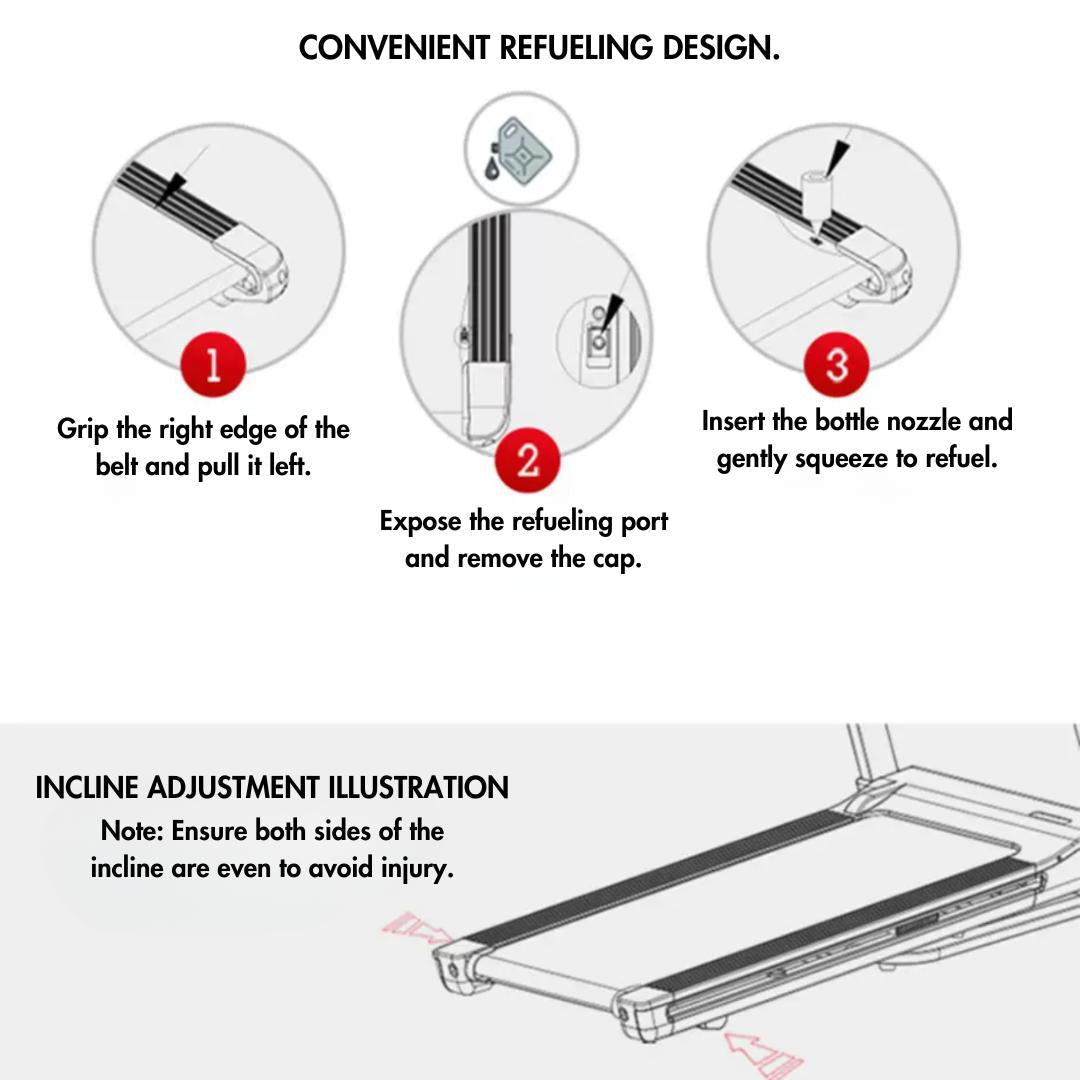 CONVENIENT REFUELING DESIGN.

1
Grip the right edge of the belt and pull it left.

2
Expose the refueling port and remove the cap.

3
Insert the bottle nozzle and gently squeeze to refuel.

INCLINE ADJUSTMENT ILLUSTRATION
Note: Ensure both sides of the incline are even to avoid injury.