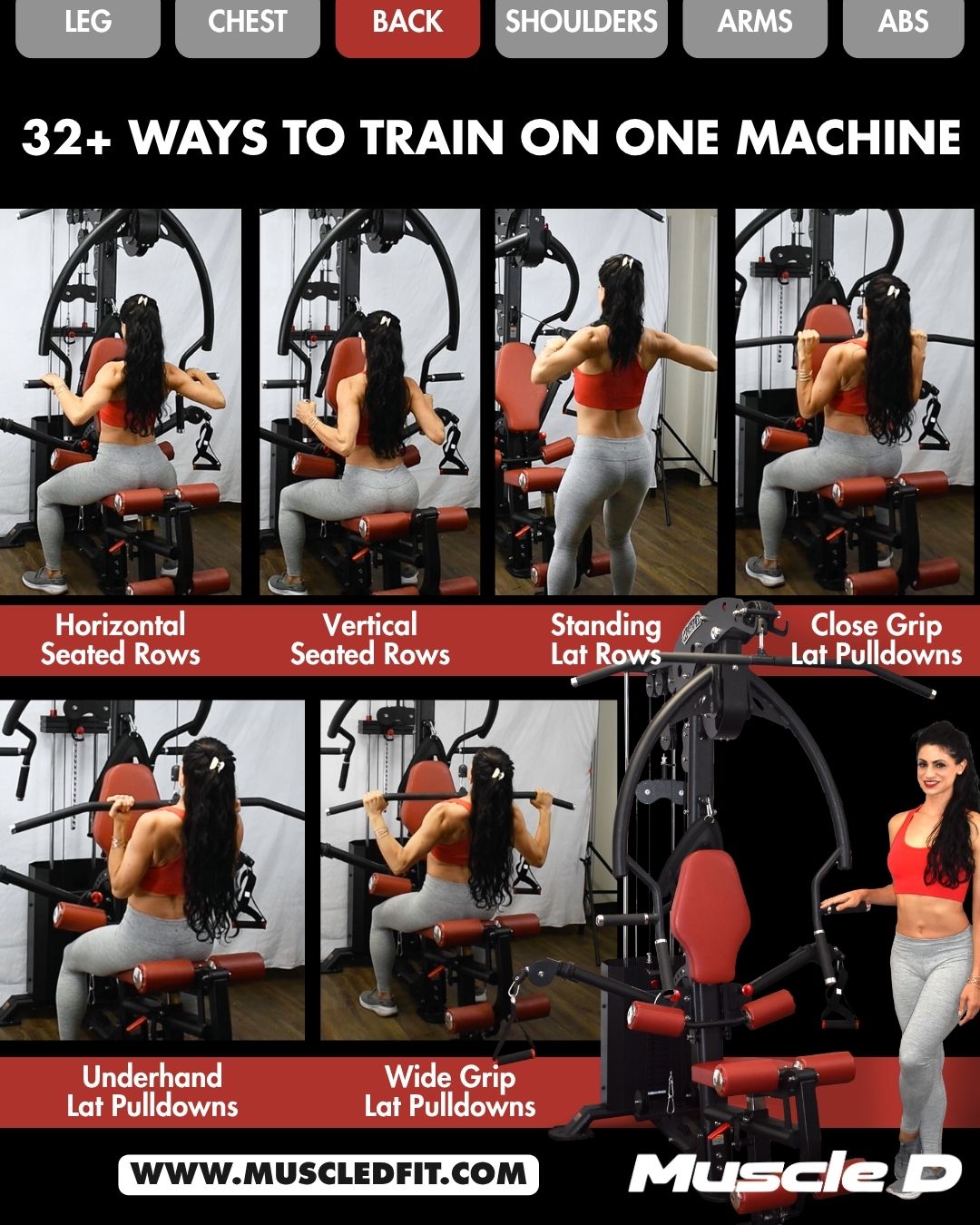 LEG CHEST BACK SHOULDERS ARMS ABS

32+ WAYS TO TRAIN ON ONE MACHINE

Horizontal Seated Rows

Vertical Seated Rows

Standing Lat Rows

Close Grip Lat Pulldowns

Underhand Lat Pulldowns

Wide Grip Lat Pulldowns

WWW.MUSCLEDFIT.COM

Muscle D