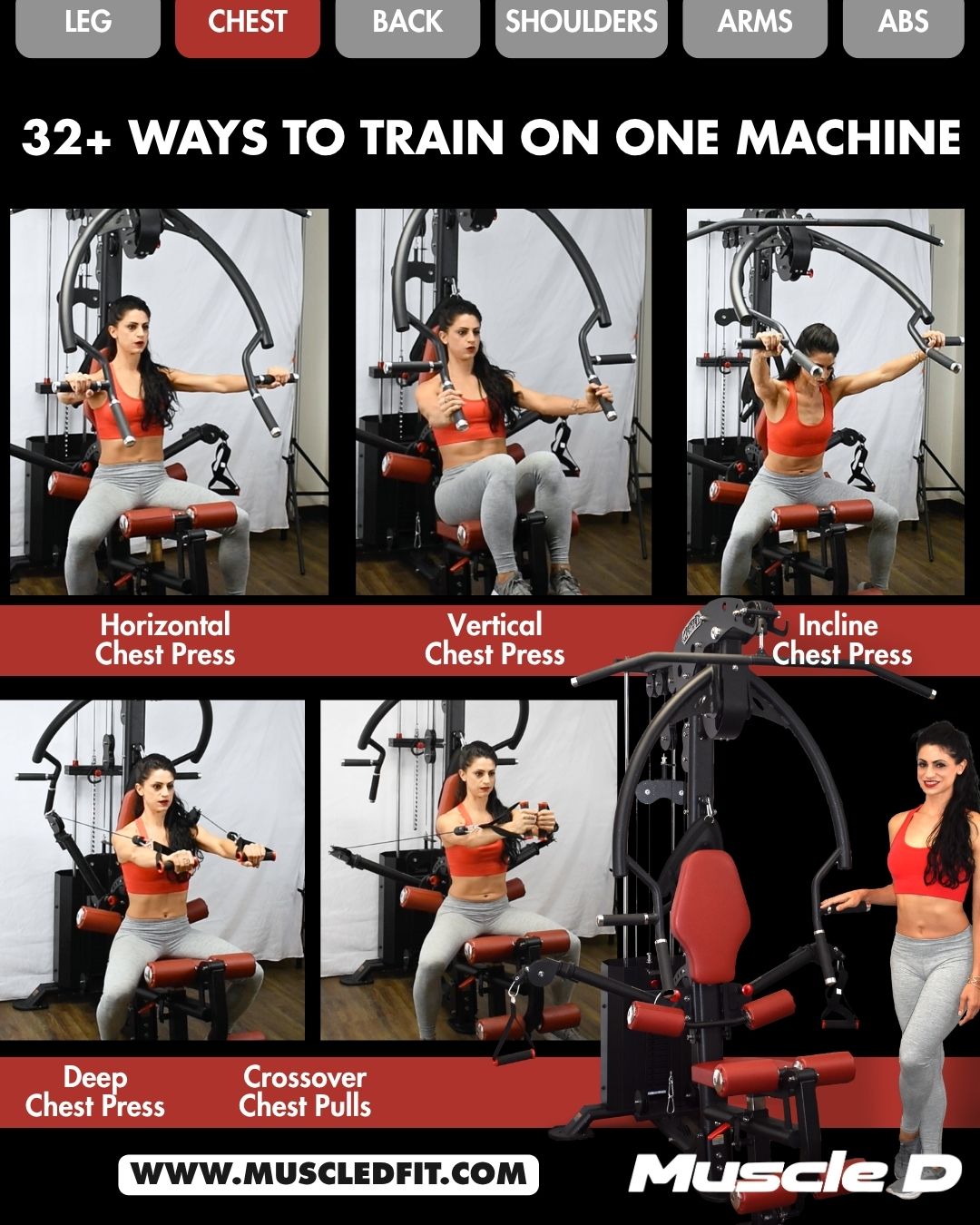 LEG CHEST BACK SHOULDERS ARMS ABS

32+ WAYS TO TRAIN ON ONE MACHINE

Horizontal Chest Press

Vertical Chest Press

Incline Chest Press

Deep Chest Press

Crossover Chest Pulls

WWW.MUSCLEDFIT.COM

Muscle D