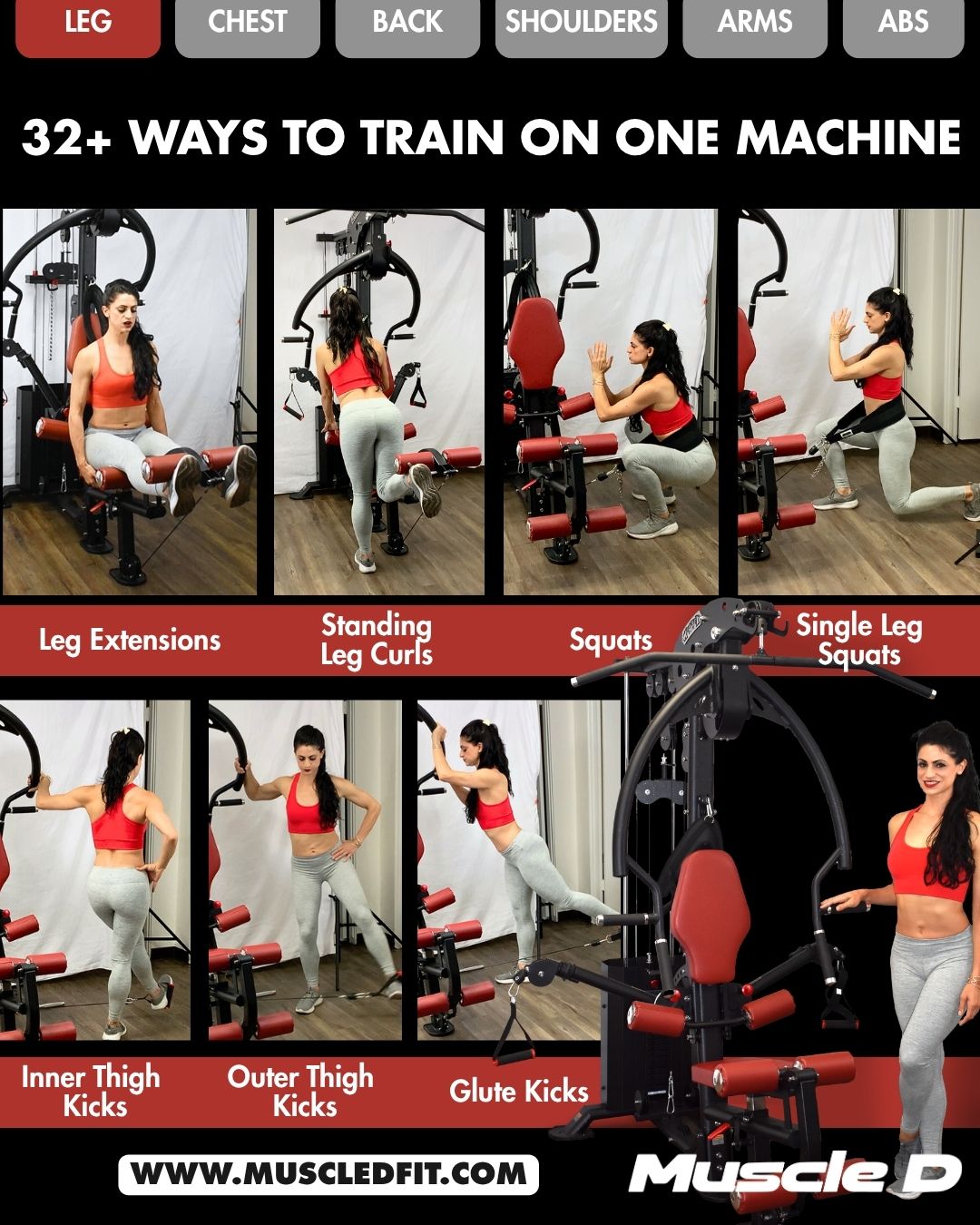 LEG CHEST BACK SHOULDERS ARMS ABS

32+ WAYS TO TRAIN ON ONE MACHINE

Leg Extensions

Standing Leg Curls

Squats

Single Leg Squats

Inner Thigh Kicks

Outer Thigh Kicks

Glute Kicks

WWW.MUSCLEDFIT.COM

Muscle D